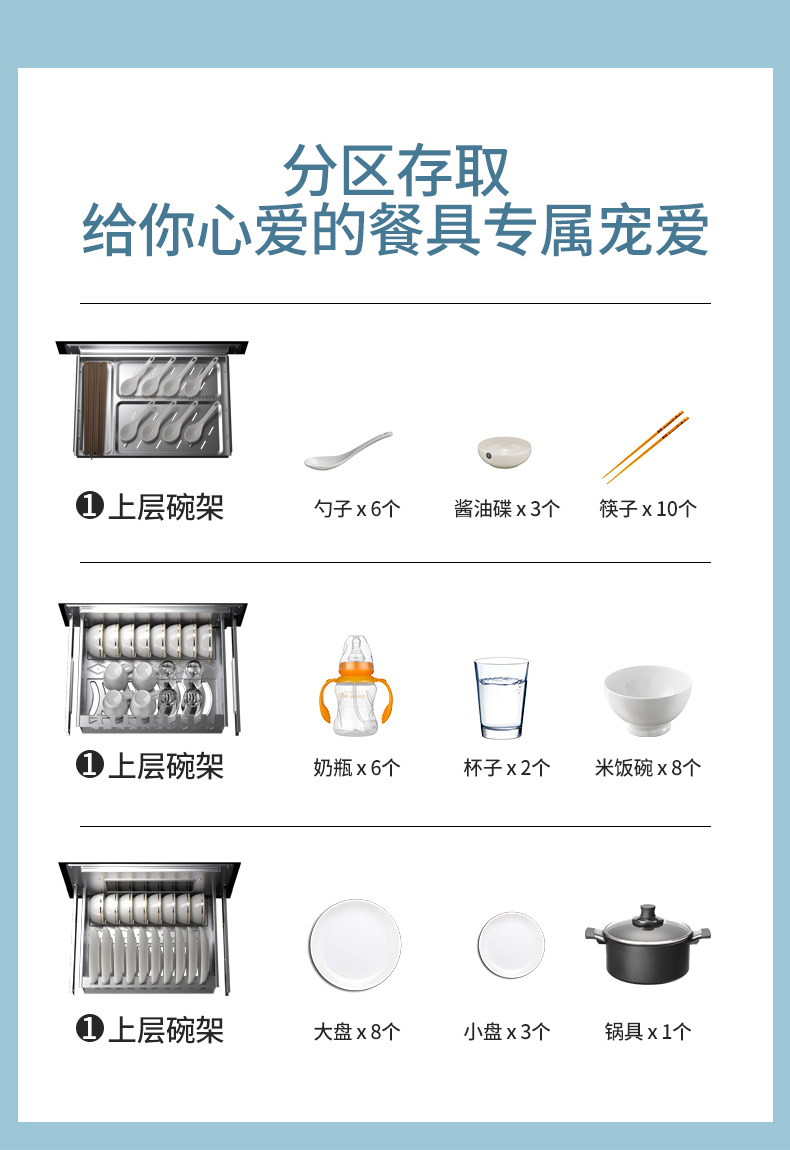 分区存取
给你心爱的餐具专属宠爱

❶ 上层碗架

勺子 x 6个

酱油碟 x 3个

筷子 x 10个

❶ 上层碗架

奶瓶 x 6个

杯子 x 2个

米饭碗 x 8个

❶ 上层碗架

大盘 x 8个

小盘 x 3个

锅具 x 1个